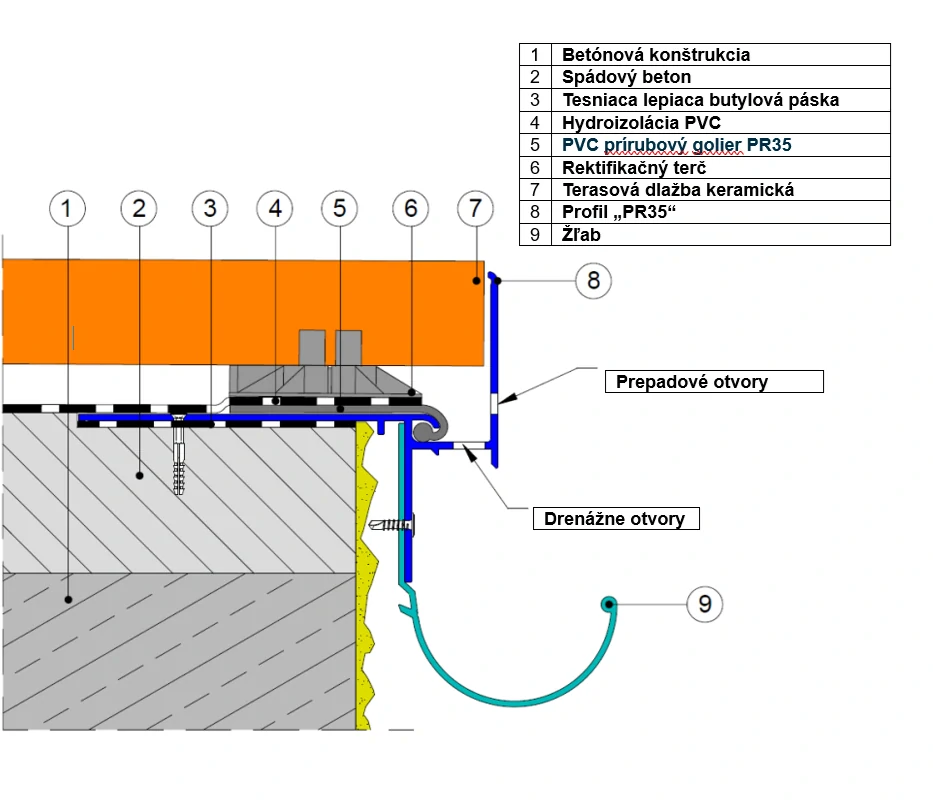 | 1 | Betónová konštrukcia |
|---|---|
| 2 | Spádový beton |
| 3 | Tesniaca lepiaca butylová páska |
| 4 | Hydroizolácia PVC |
| 5 | PVC prírubový golier PR35 |
| 6 | Rektifikačný terč |
| 7 | Terasová dlažba keramická |
| 8 | Profil „PR35“ |
| 9 | Žľab |

1 2 3 4 5 6 7

8

Prepadové otvory

Drenážne otvory

9