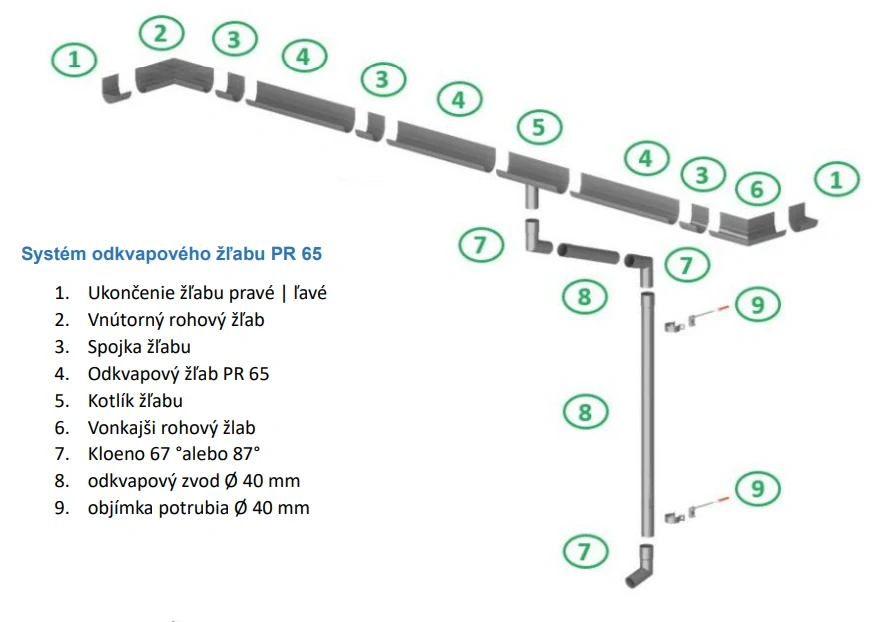 1 2 3 4 3 4 5 4 3 6 1

7 7 8 9 8 9 7

Systém odkvapového žľabu PR 65

1. Ukončenie žľabu pravé | ľavé
2. Vnútorný rohový žľab
3. Spojka žľabu
4. Odkvapový žľab PR 65
5. Kotlík žľabu
6. Vonkajši rohový žlab
7. Kloeno 67 °alebo 87°
8. odkvapový zvod Ø 40 mm
9. objímka potrubia Ø 40 mm